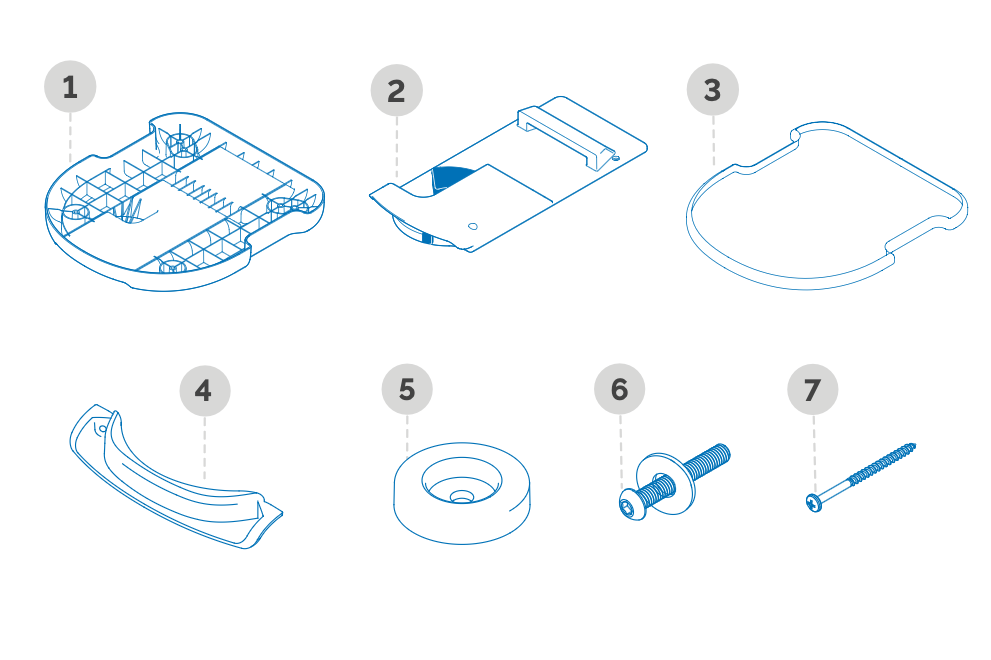 1
2
3
4
5
6
7