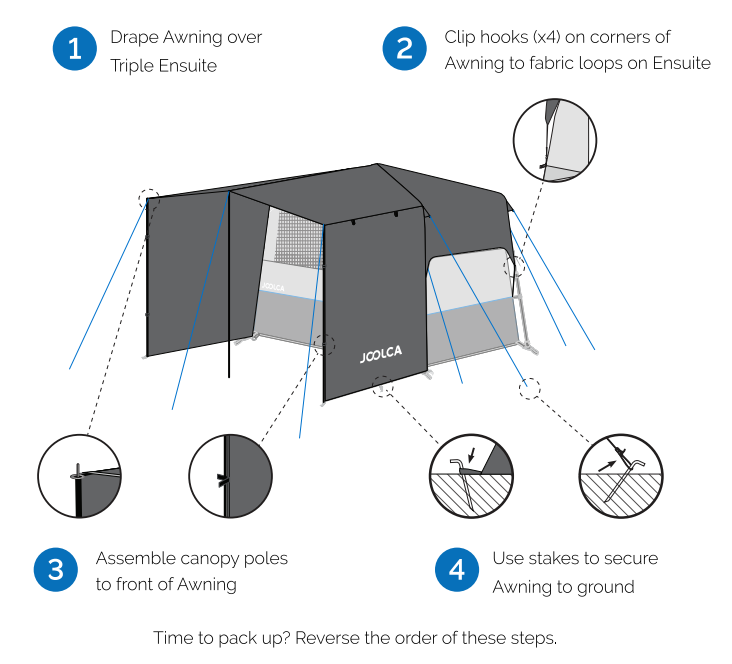 1 Drape Awning over Triple Ensuite

2 Clip hooks (x4) on corners of Awning to fabric loops on Ensuite

JOOLCA

JOOLCA

3 Assemble canopy poles to front of Awning

4 Use stakes to secure Awning to ground

Time to pack up? Reverse the order of these steps.